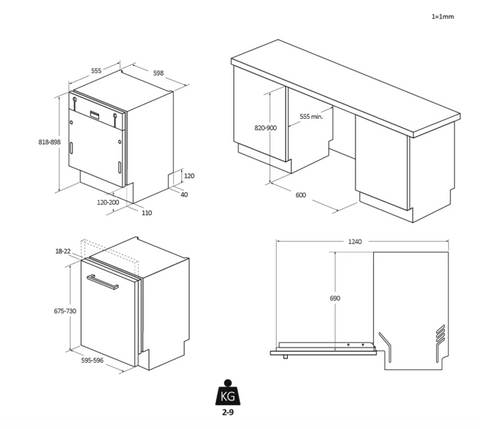 1=1mm

555
598
818-898
120
40
120-200
110

820-900
555 min.
600

18-22
675-730
595-596

1240
690

KG
2-9