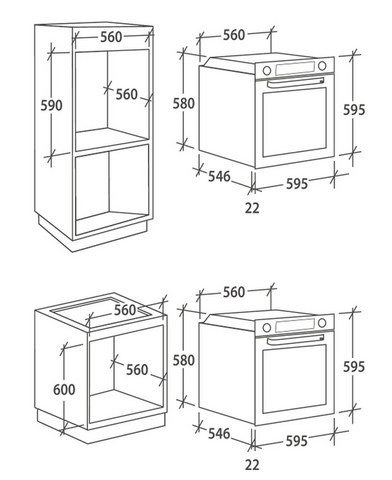 560
590
560
560
580
595
546
595
22
560
600
560
560
580
595
546
595
22