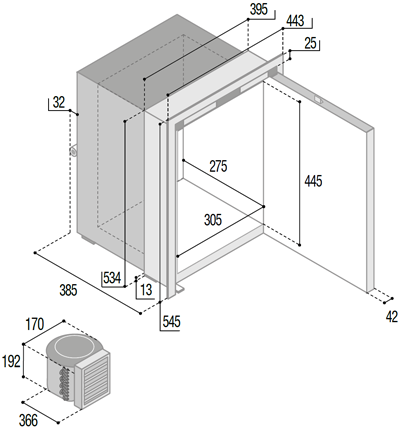 395
443
25
32
275
445
305
534
13
385
545
42
170
192
366