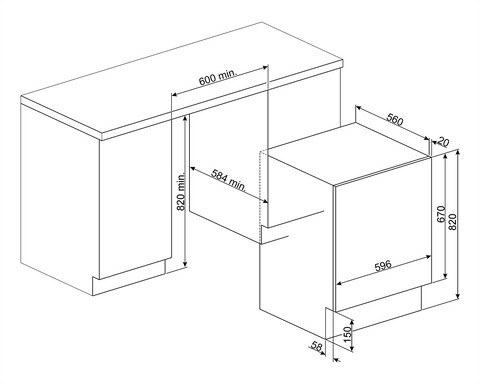 600 min.
820 min.
584 min.
560
20
670
820
596
150
58