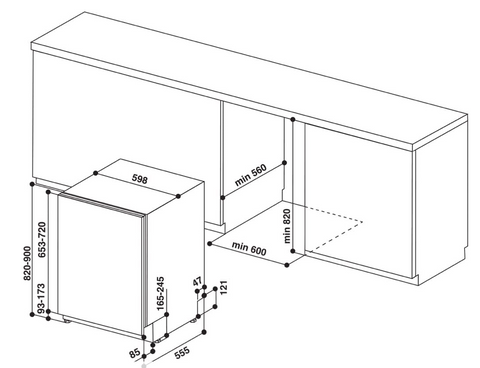 598
min 560
min 820
min 600
820-900
653-720
93-173
165-245
47
121
85
555