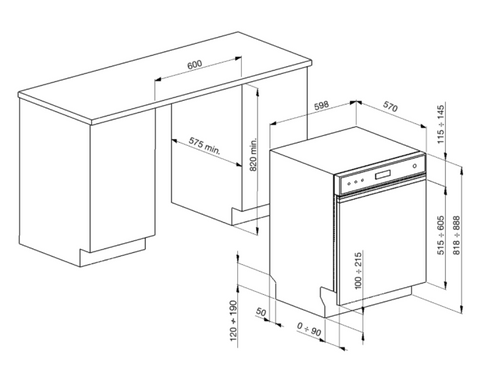 600
575 min.
820 min.
598
570
115 ÷ 145
515 ÷ 605
818 ÷ 888
100 ÷ 215
120 ÷ 190
50
0 ÷ 90