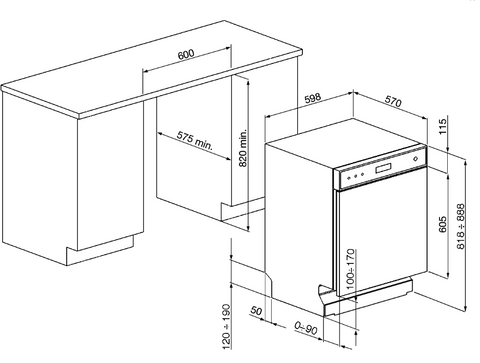 600

575 min.

820 min.

598

570

115

605

818 ÷ 888

100÷170

120 ÷ 190

50

0÷90